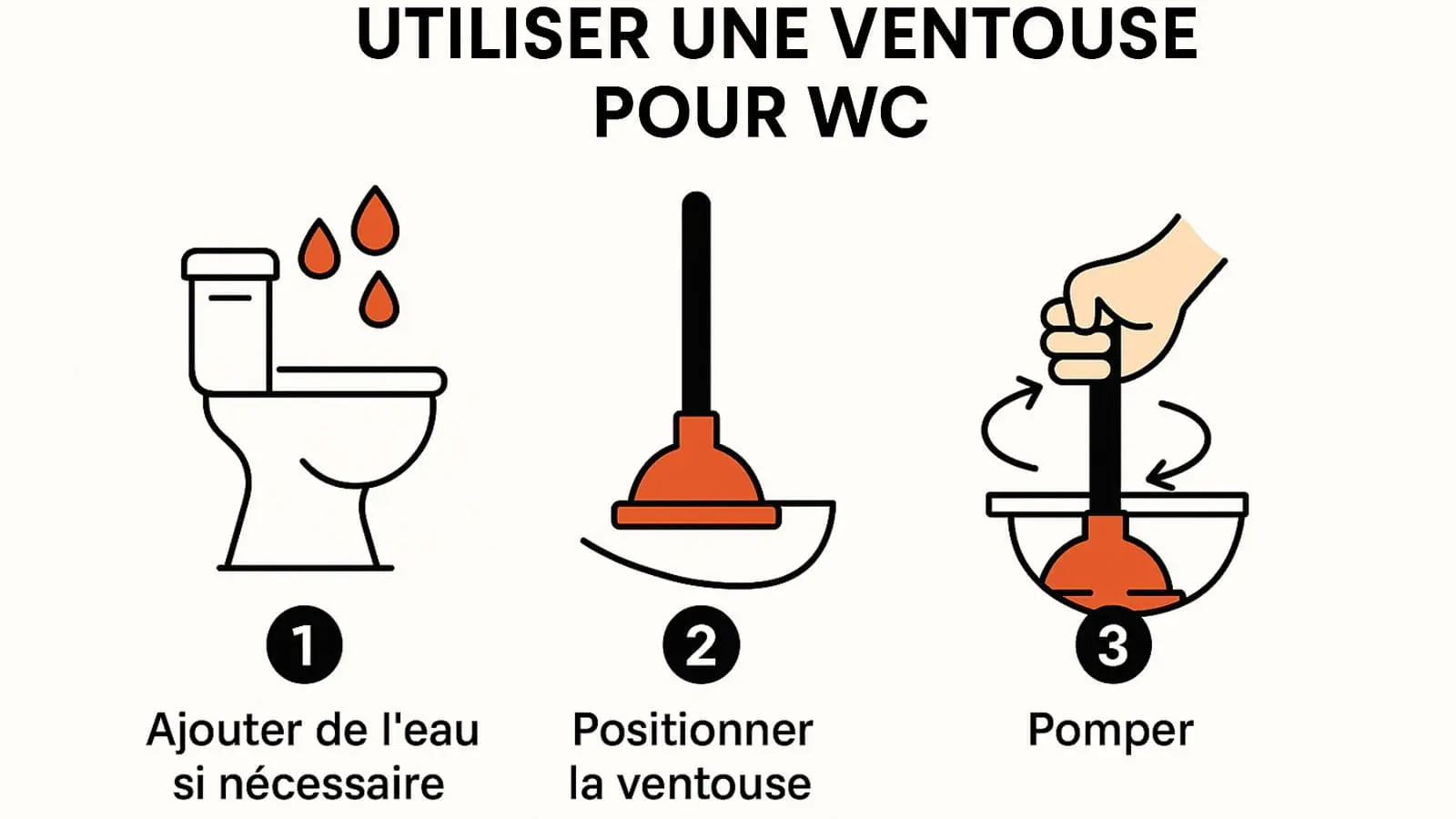 UTILISER UNE VENTOUSE POUR WC

1
Ajouter de l'eau si nécessaire

2
Positionner la ventouse

3
Pomper