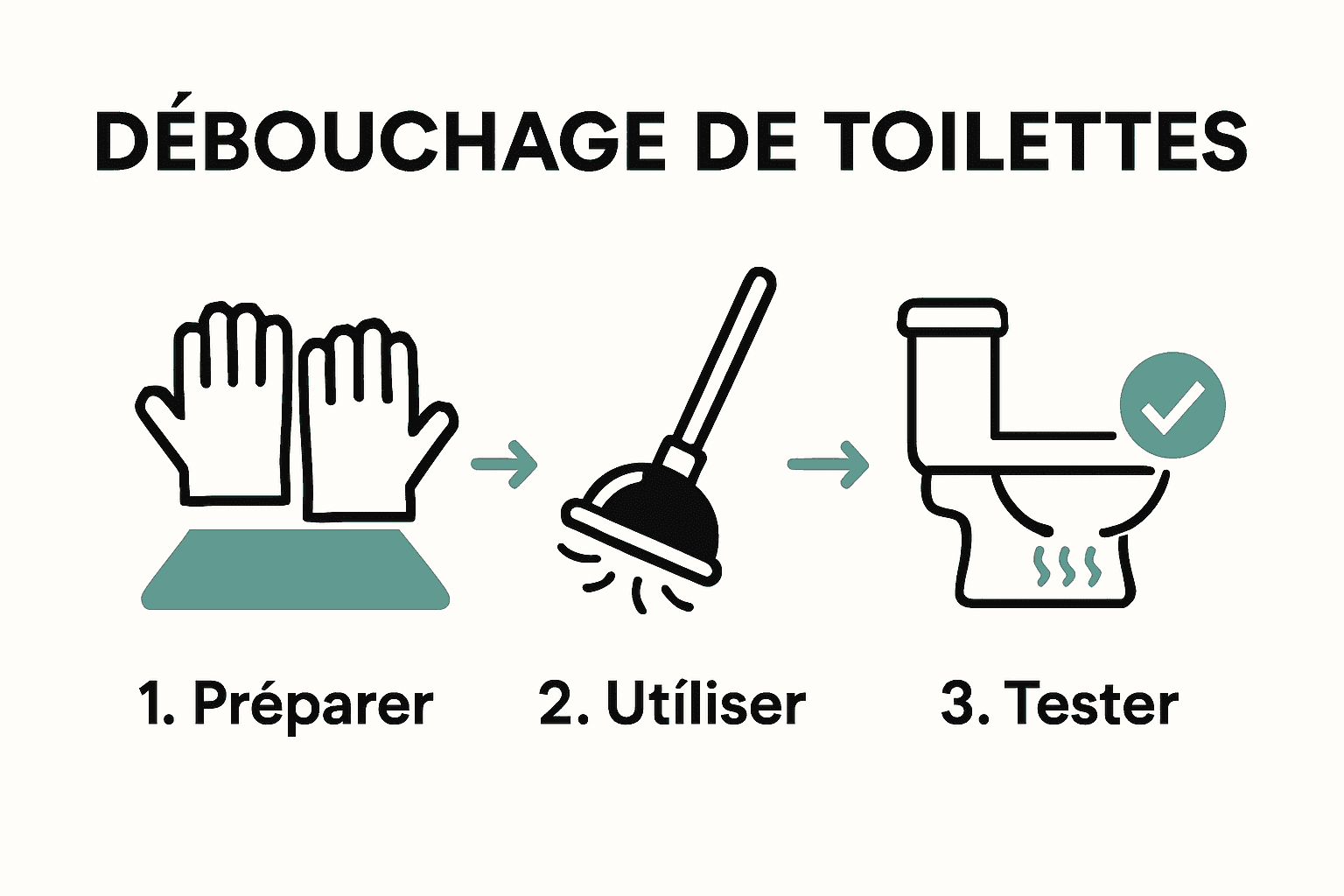 DÉBOUCHAGE DE TOILETTES

1. Préparer

2. Utíliser

3. Tester