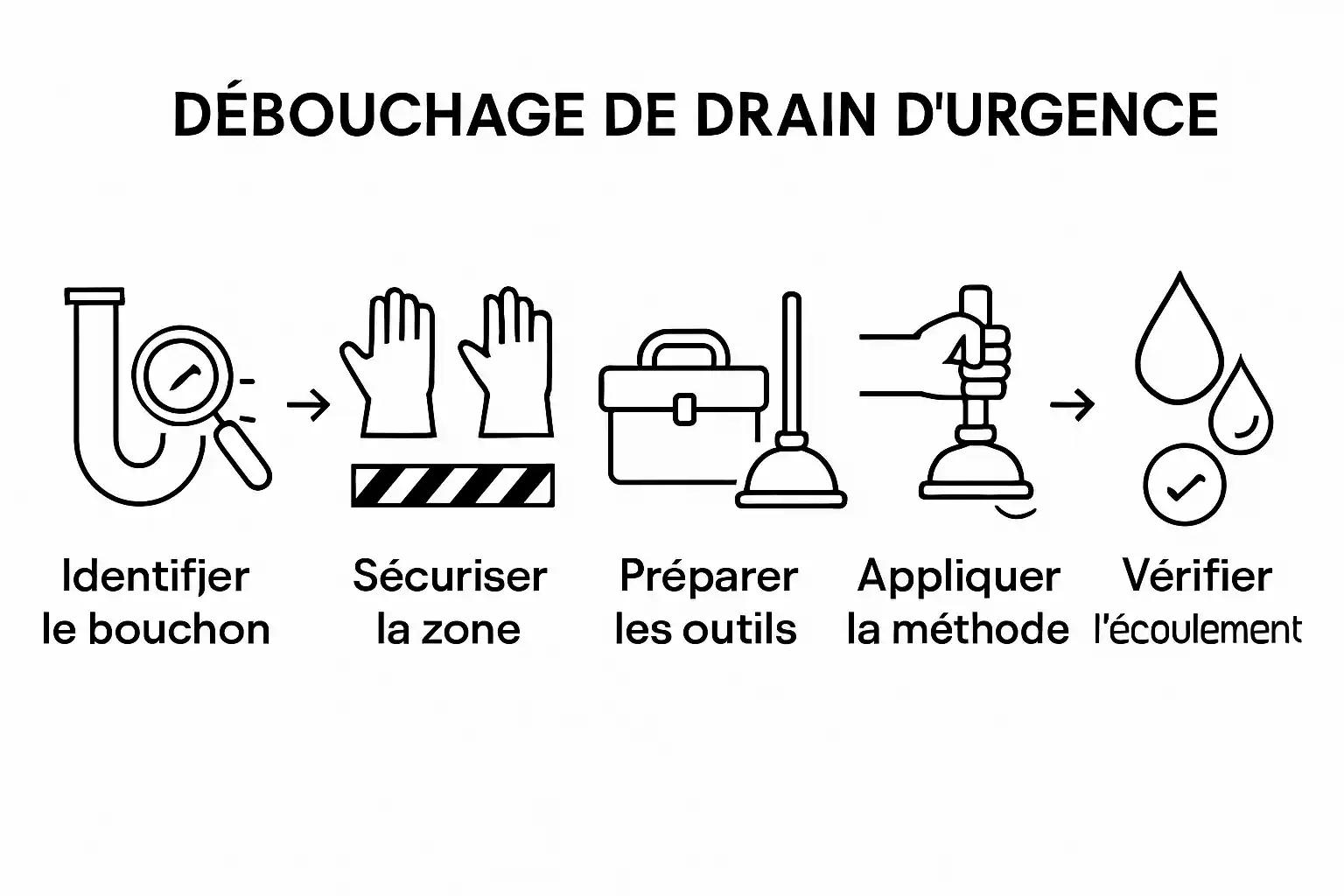 DÉBOUCHAGE DE DRAIN D'URGENCE

Identifjer le bouchon

Sécuriser la zone

Préparer les outils

Appliquer la méthode

Vérifier l'écoulement